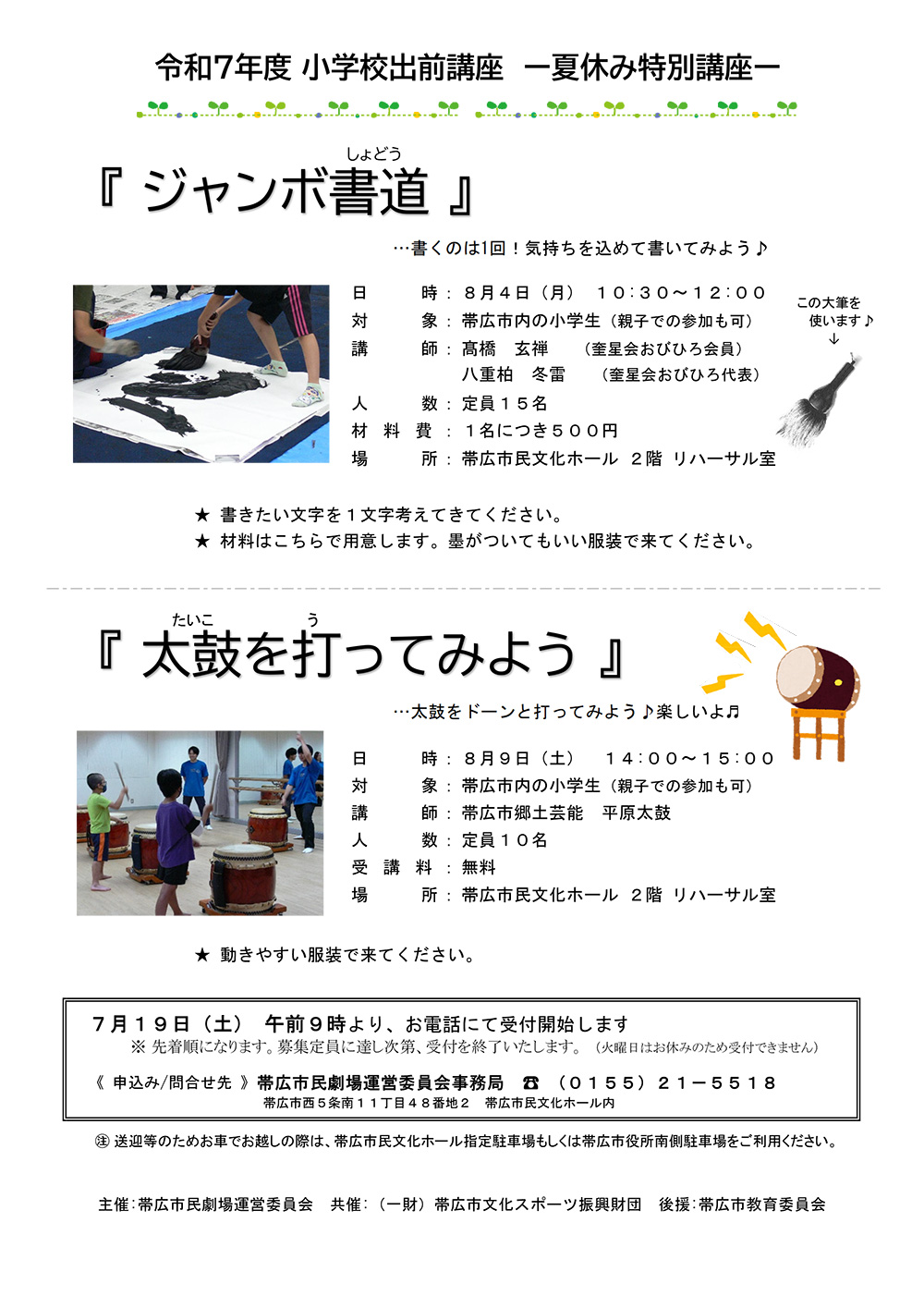 令和7年度 小学校出前講座 ー夏休み特別講座ー

しょどう
『 ジャンボ書道 』

…書くのは1回！気持ちを込めて書いてみよう♪

日　　時：８月４日（月）　１０：３０～１２：００
対　　象：帯広市内の小学生（親子での参加も可）
講　　師：髙橋　玄禅　　（奎星会おびひろ会員）
　　　　　八重柏　冬雷　　（奎星会おびひろ代表）
人　　数：定員１５名
材 料 費：１名につき５００円
場　　所：帯広市民文化ホール　２階　リハーサル室

この大筆を使います♪
↓

★ 書きたい文字を１文字考えてきてください。
★ 材料はこちらで用意します。墨がついてもいい服装で来てください。

たいこ　う
『 太鼓を打ってみよう 』

…太鼓をドーンと打ってみよう♪楽しいよ♬

日　　時：８月９日（土）　１４：００～１５：００
対　　象：帯広市内の小学生（親子での参加も可）
講　　師：帯広市郷土芸能　平原太鼓
人　　数：定員１０名
受 講 料：無料
場　　所：帯広市民文化ホール　２階　リハーサル室

★ 動きやすい服装で来てください。

７月１９日（土）　午前９時より、お電話にて受付開始します
※ 先着順になります。募集定員に達し次第、受付を終了いたします。（火曜日はお休みのため受付できません）
《 申込み/問合せ先 》帯広市民劇場運営委員会事務局　☎　（０１５５）２１－５５１８
帯広市西５条南１１丁目４８番地２　帯広市民文化ホール内

㊟ 送迎等のためお車でお越しの際は、帯広市民文化ホール指定駐車場もしくは帯広市役所南側駐車場をご利用ください。

主催：帯広市民劇場運営委員会　共催：（一財）帯広市文化スポーツ振興財団　後援：帯広市教育委員会